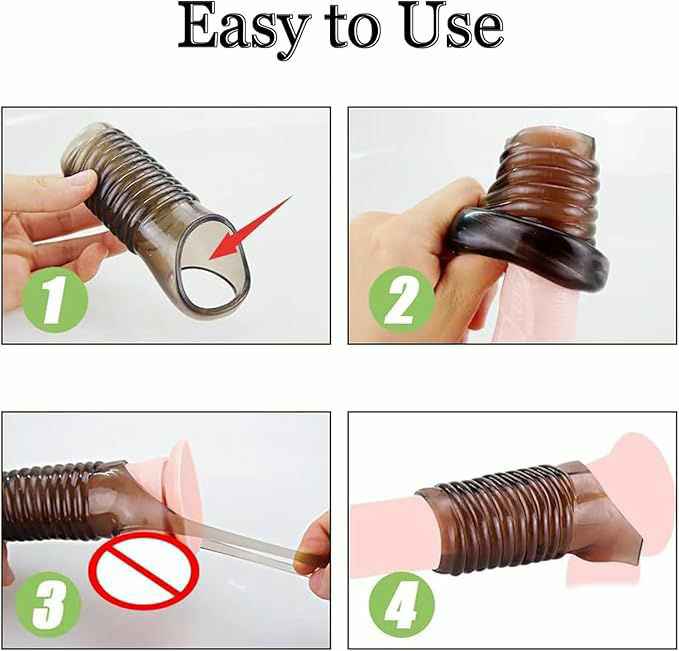 Easy to Use

1

2

3

4